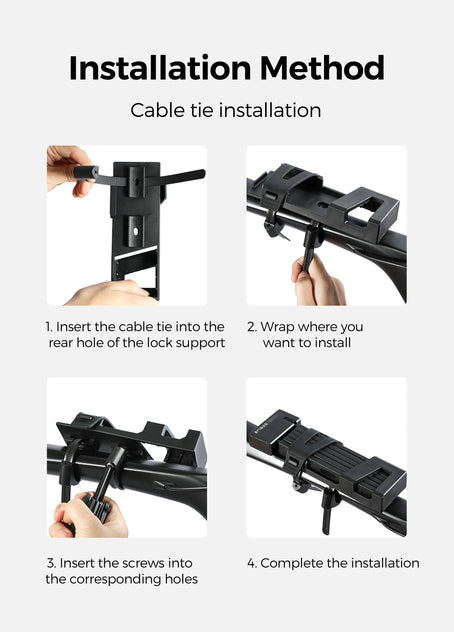 Installation Method

Cable tie installation

1. Insert the cable tie into the rear hole of the lock support

2. Wrap where you want to install

3. Insert the screws into the corresponding holes

4. Complete the installation